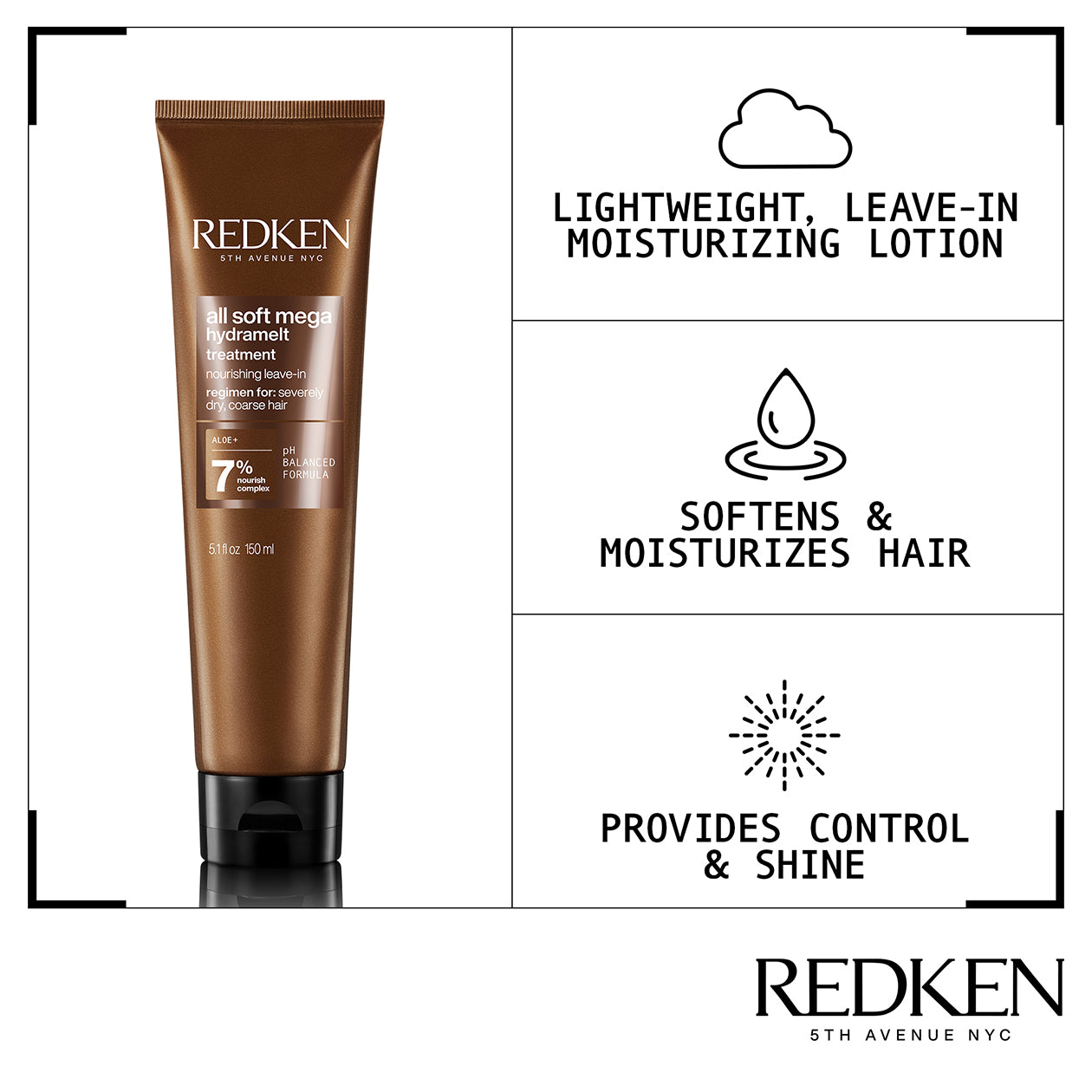 REDKEN
5TH AVENUE NYC

all soft mega
hydramelt
treatment
nourishing leave-in
regimen for: severely dry, coarse hair

ALOE+
7% nourish complex

pH BALANCED FORMULA

5.1 fl oz 150 ml

LIGHTWEIGHT, LEAVE-IN MOISTURIZING LOTION

SOFTENS & MOISTURIZES HAIR

PROVIDES CONTROL & SHINE

REDKEN
5TH AVENUE NYC